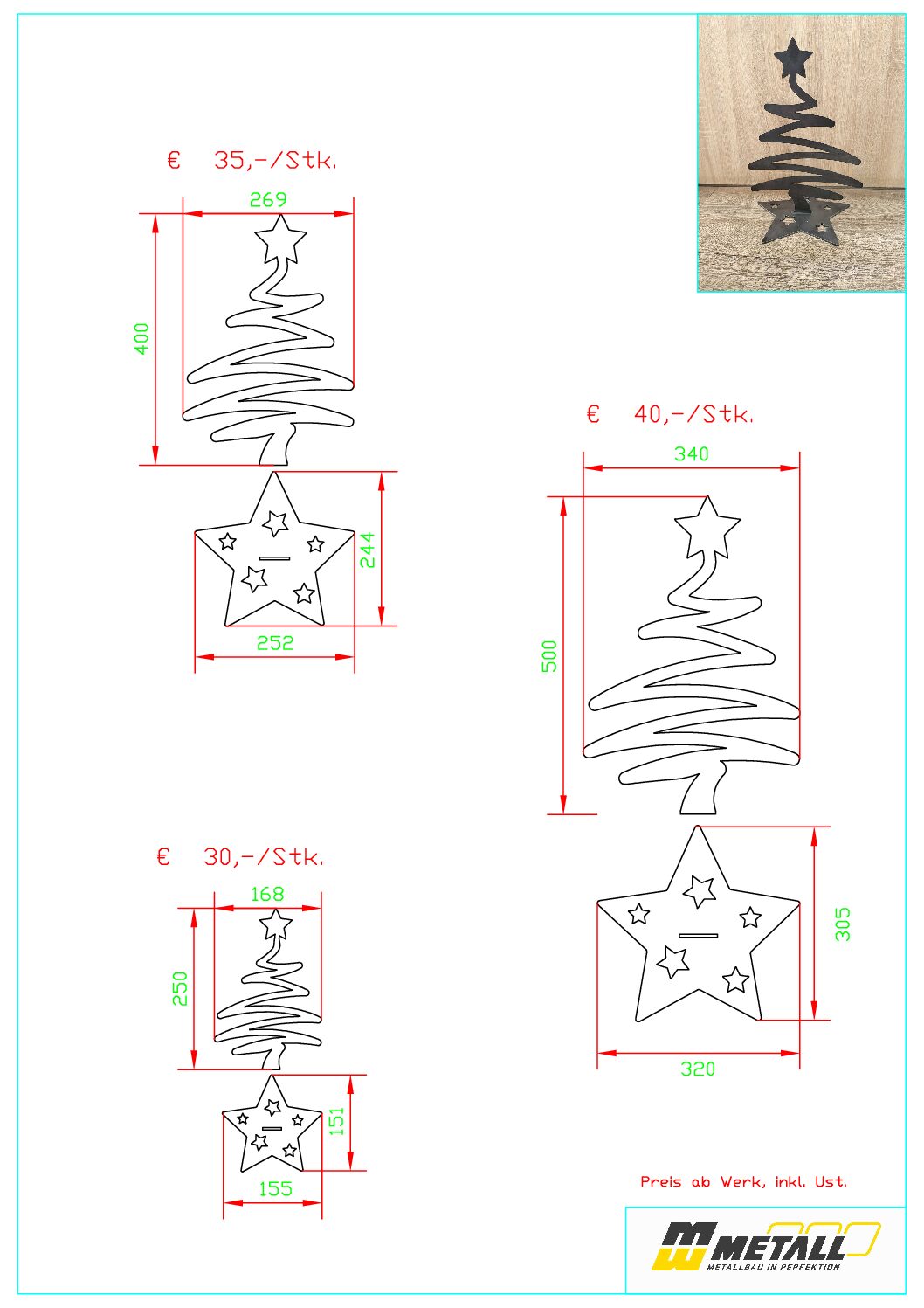 € 35,-/Stk.

269

400

244

252

€ 40,-/Stk.

340

500

305

320

€ 30,-/Stk.

168

250

151

155

Preis ab Werk, inkl. Ust.

MW METALL
METALLBAU IN PERFEKTION